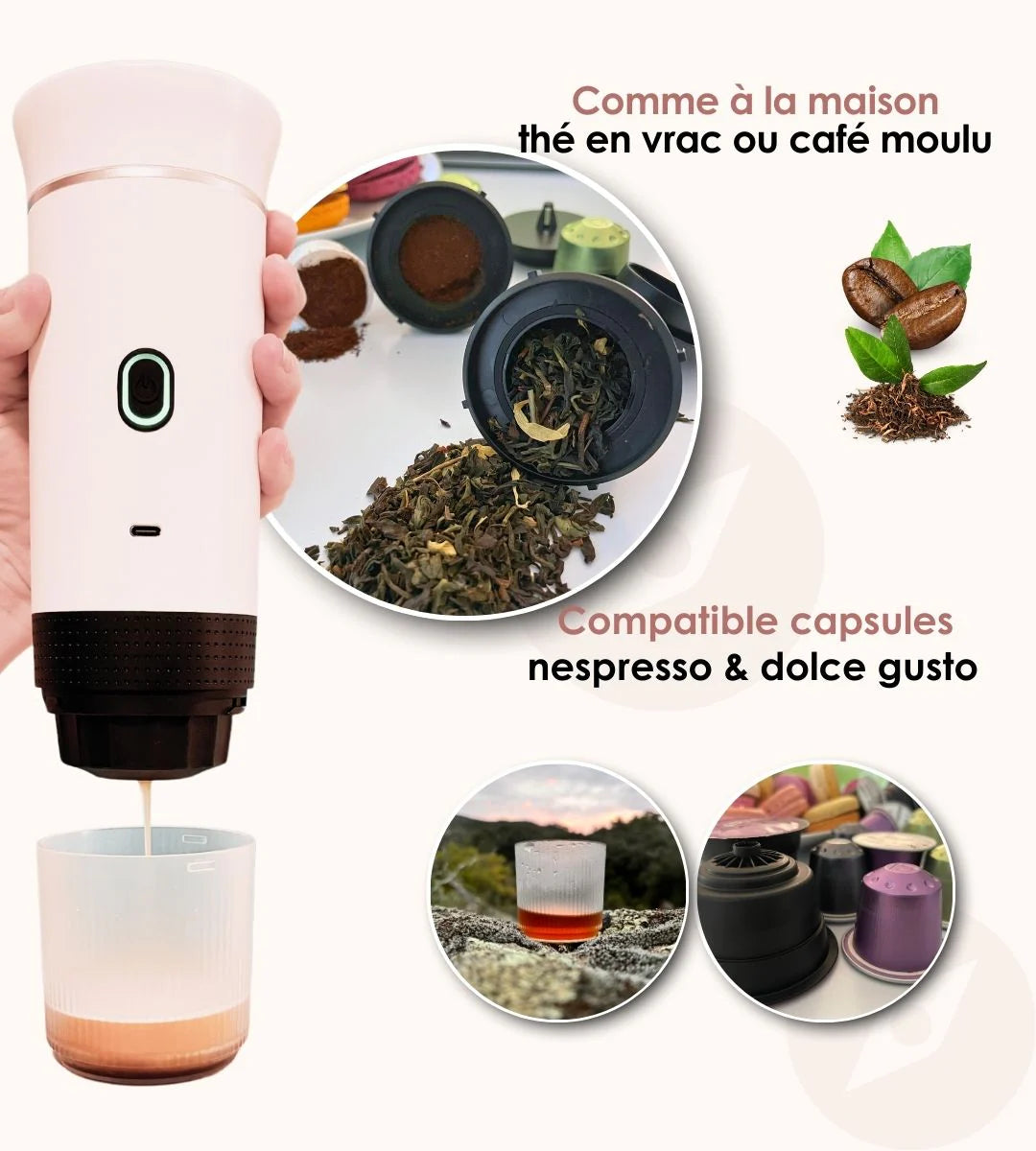 Comme à la maison
thé en vrac ou café moulu

Compatible capsules
nespresso & dolce gusto